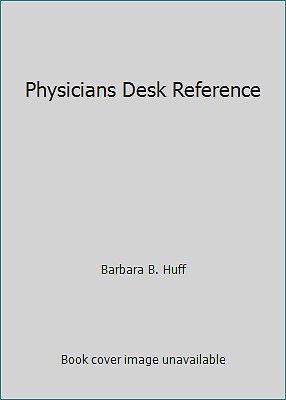 Physicians Desk Reference

Barbara B. Huff

Book cover image unavailable